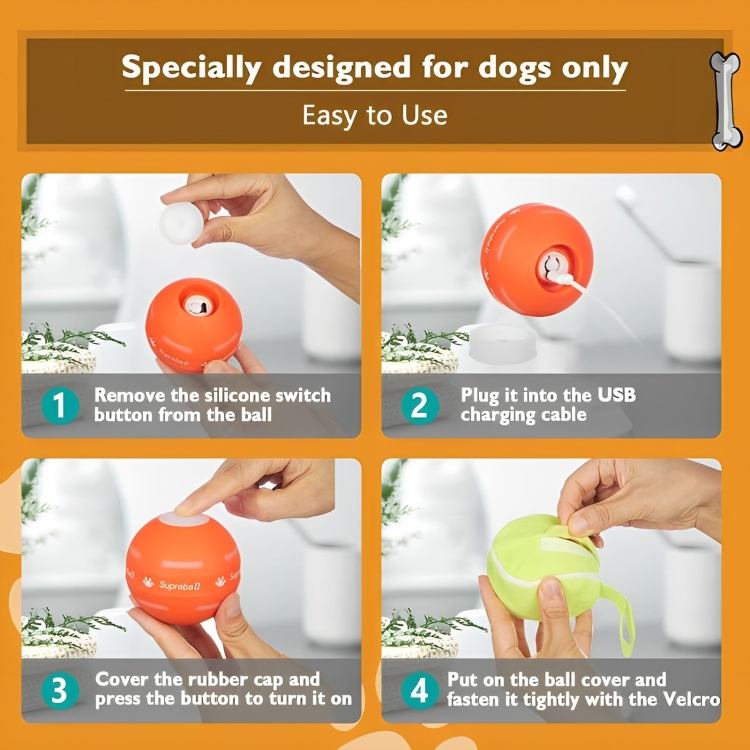 Specially designed for dogs only

Easy to Use

Supreball

1 Remove the silicone switch button from the ball

Supreball

2 Plug it into the USB charging cable

Supreball

3 Cover the rubber cap and press the button to turn it on

4 Put on the ball cover and fasten it tightly with the Velcro