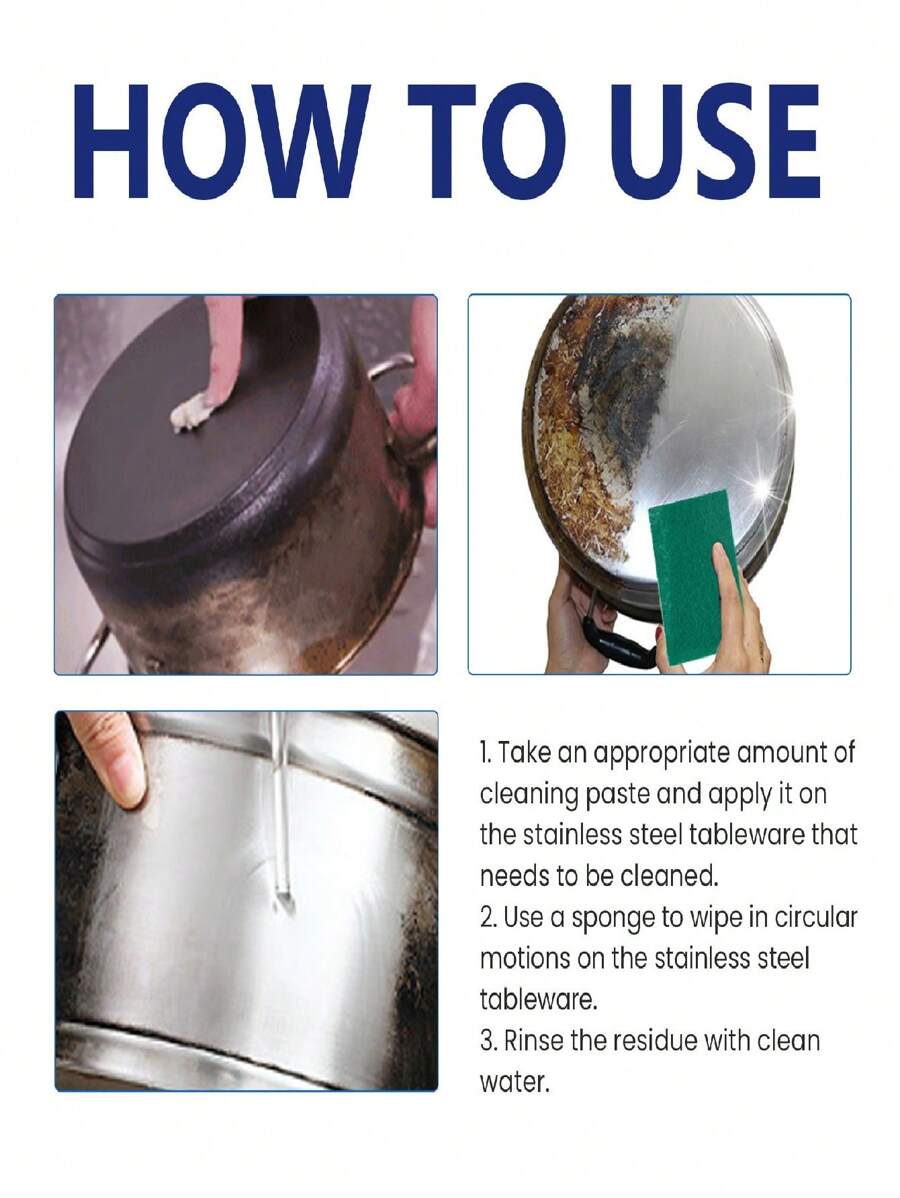 HOW TO USE

1. Take an appropriate amount of cleaning paste and apply it on the stainless steel tableware that needs to be cleaned.
2. Use a sponge to wipe in circular motions on the stainless steel tableware.
3. Rinse the residue with clean water.